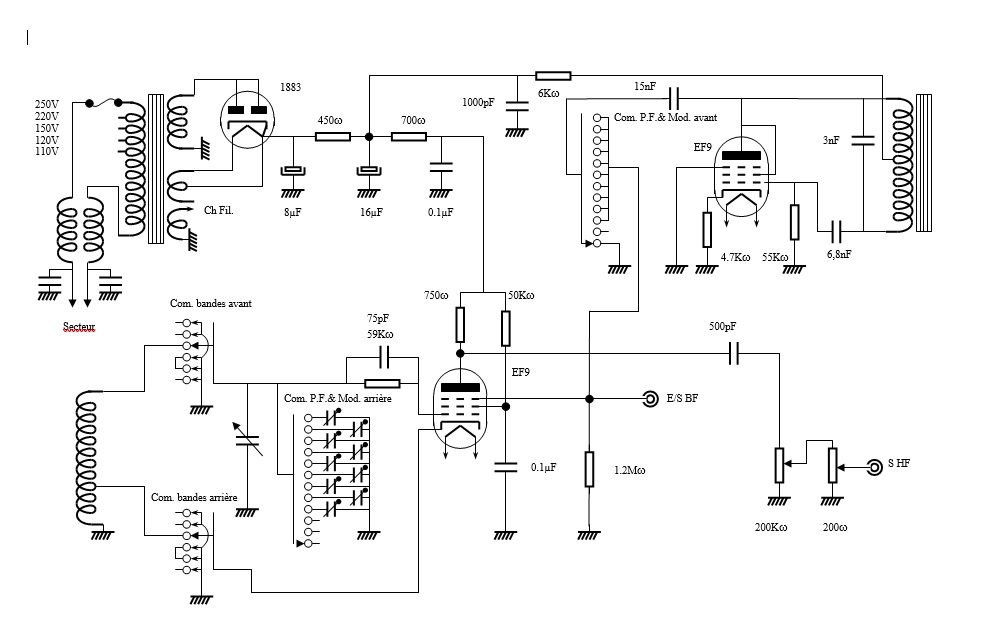 250V
220V
150V
120V
110V

1883

450ω

700ω

1000pF

6Kω

15nF

Com. P.F.& Mod. avant

EF9

3nF

Ch Fil.

8µF

16µF

0.1µF

4.7Kω

55Kω

6,8nF

Secteur

Com. bandes avant

750ω

50Kω

75pF
59Kω

500pF

EF9

Com. P.F.& Mod. arrière

E/S BF

0.1µF

1.2Mω

S HF

Com. bandes arrière

200Kω

200ω