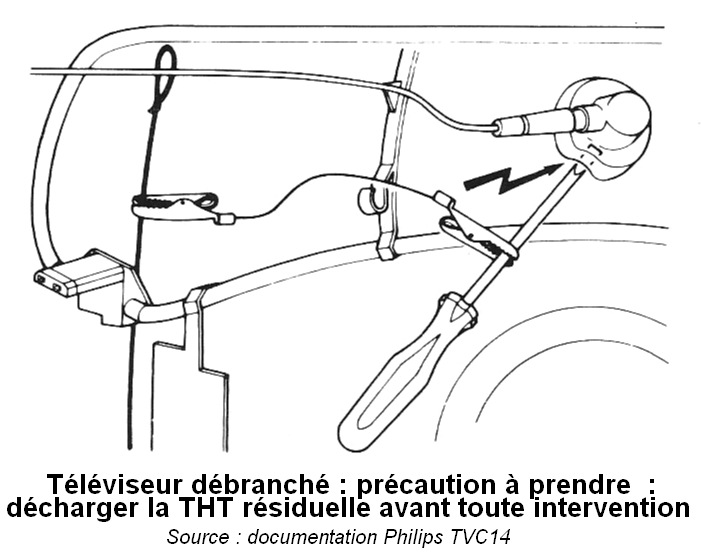 Téléviseur débranché : précaution à prendre :
décharger la THT résiduelle avant toute intervention
Source : documentation Philips TVC14